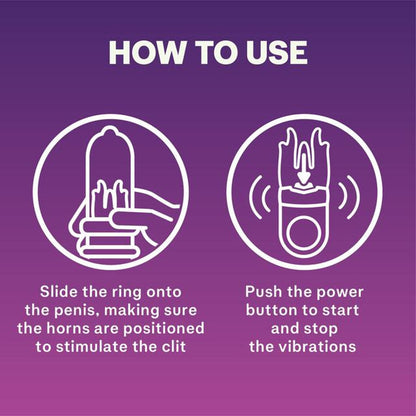 HOW TO USE

Slide the ring onto the penis, making sure the horns are positioned to stimulate the clit

Push the power button to start and stop the vibrations